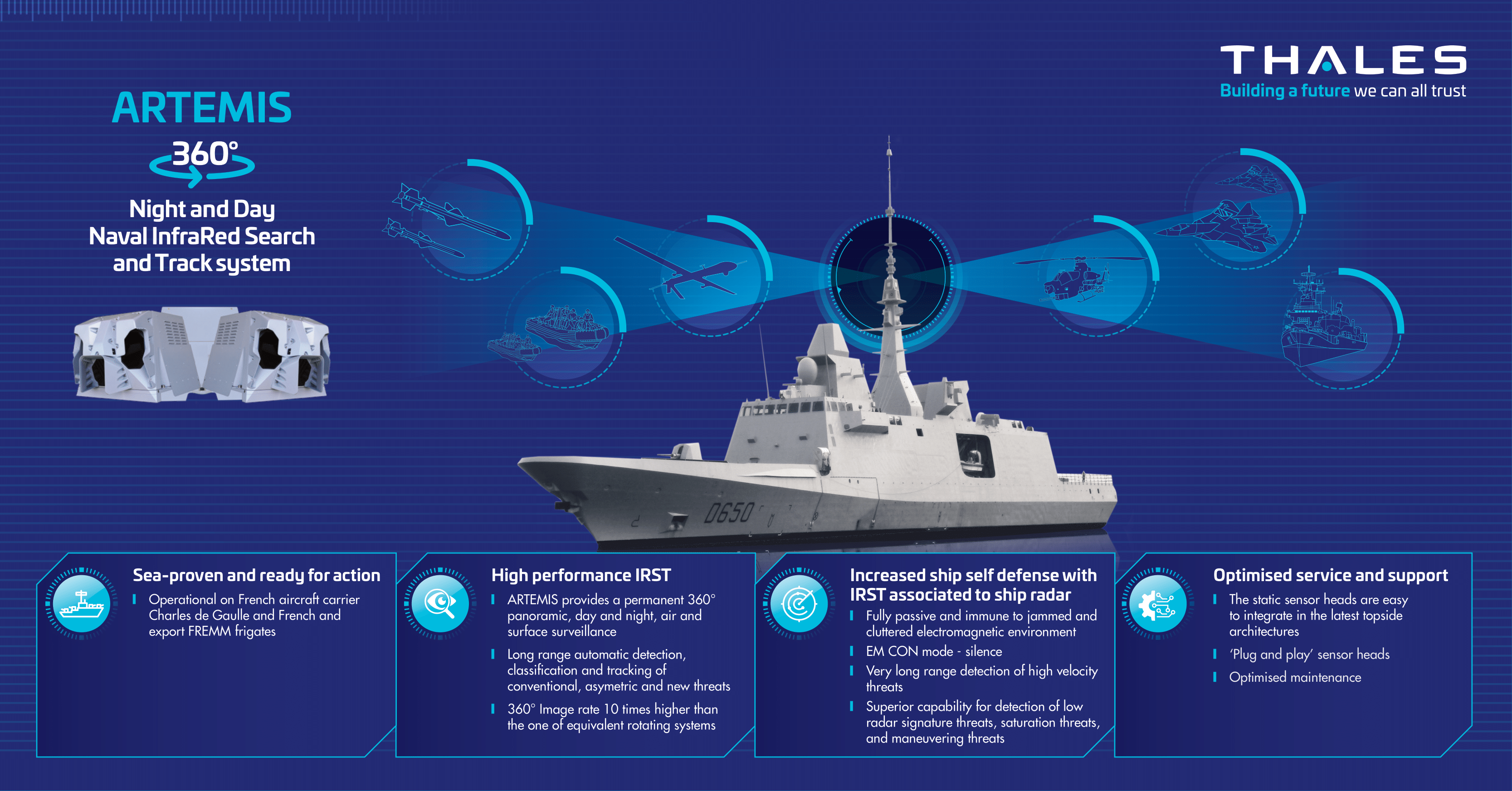 THALES
Building a future we can all trust

ARTEMIS
360°
Night and Day
Naval InfraRed Search
and Track system

D650

Sea-proven and ready for action
Operational on French aircraft carrier Charles de Gaulle and French and export FREMM frigates

High performance IRST
ARTEMIS provides a permanent 360° panoramic, day and night, air and surface surveillance
Long range automatic detection, classification and tracking of conventional, asymetric and new threats
360° Image rate 10 times higher than the one of equivalent rotating systems

Increased ship self defense with IRST associated to ship radar
Fully passive and immune to jammed and cluttered electromagnetic environment
EM CON mode - silence
Very long range detection of high velocity threats
Superior capability for detection of low radar signature threats, saturation threats, and maneuvering threats

Optimised service and support
The static sensor heads are easy to integrate in the latest topside architectures
'Plug and play' sensor heads
Optimised maintenance